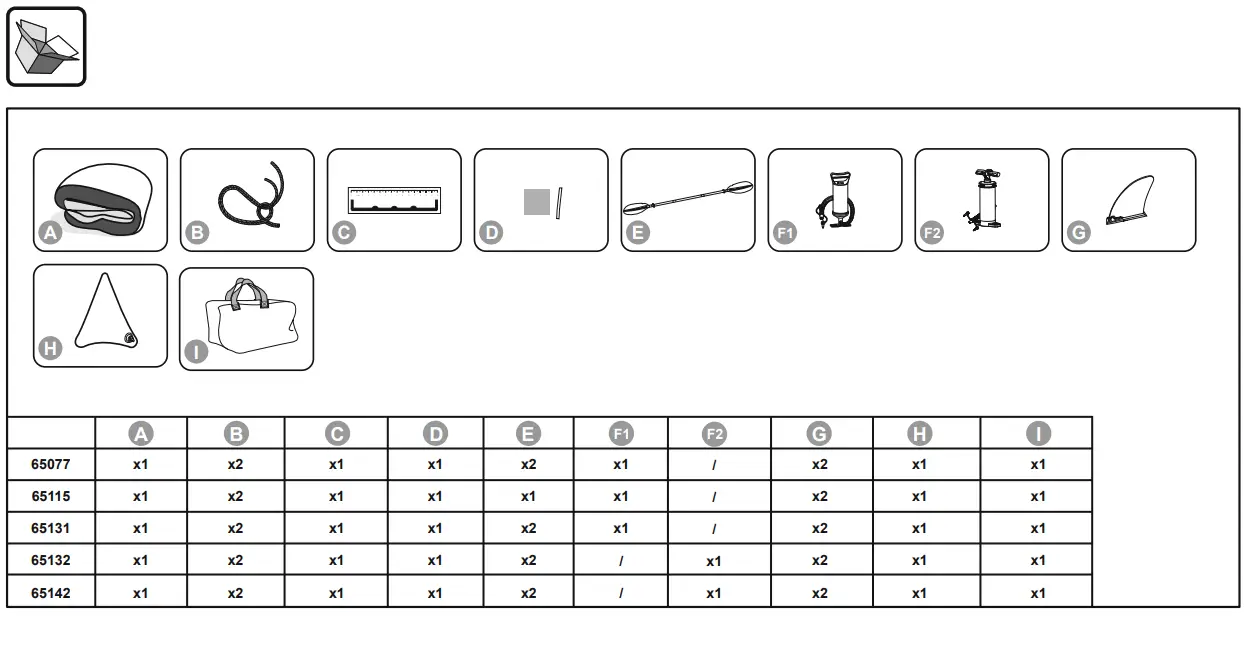 A B C D E F1 F2 G H I

|  | A | B | C | D | E | F1 | F2 | G | H | I |
|---|---|---|---|---|---|---|---|---|---|---|
| 65077 | x1 | x2 | x1 | x1 | x2 | x1 | / | x2 | x1 | x1 |
| 65115 | x1 | x2 | x1 | x1 | x1 | x1 | / | x2 | x1 | x1 |
| 65131 | x1 | x2 | x1 | x1 | x2 | x1 | / | x2 | x1 | x1 |
| 65132 | x1 | x2 | x1 | x1 | x2 | / | x1 | x2 | x1 | x1 |
| 65142 | x1 | x2 | x1 | x1 | x2 | / | x1 | x2 | x1 | x1 |