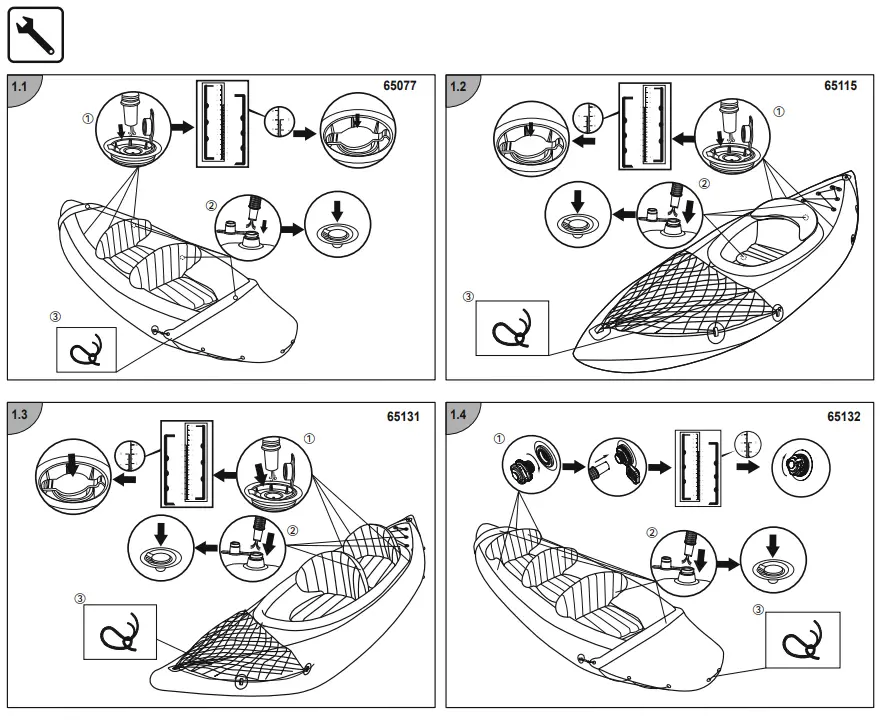 1.1
65077
①
②
③

1.2
65115
①
②
③

1.3
65131
①
②
③

1.4
65132
①
②
③