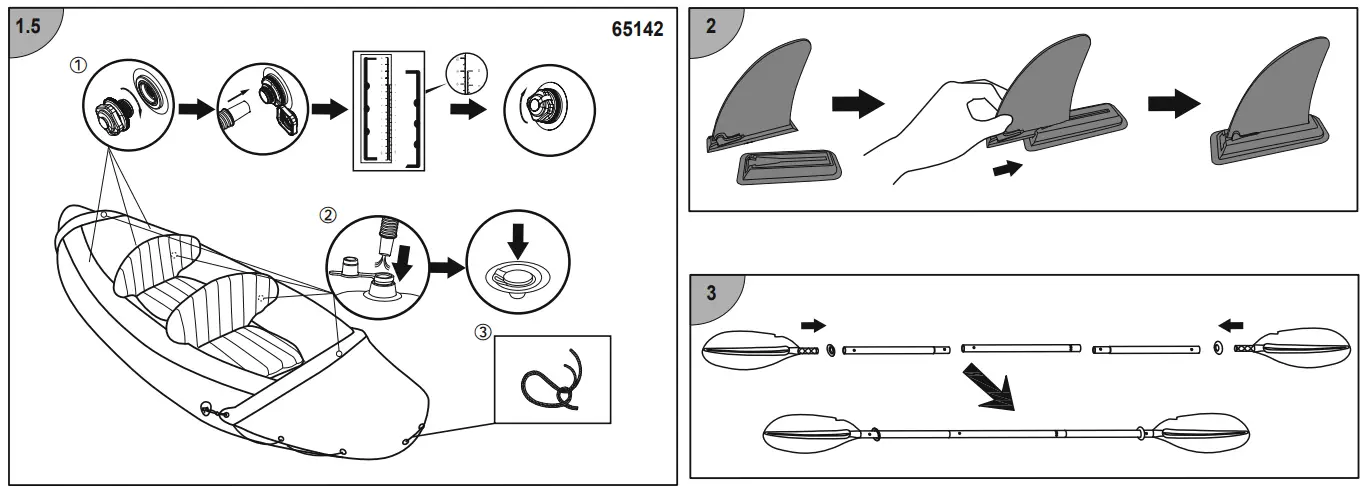 1.5

65142

①

②

③

2

3