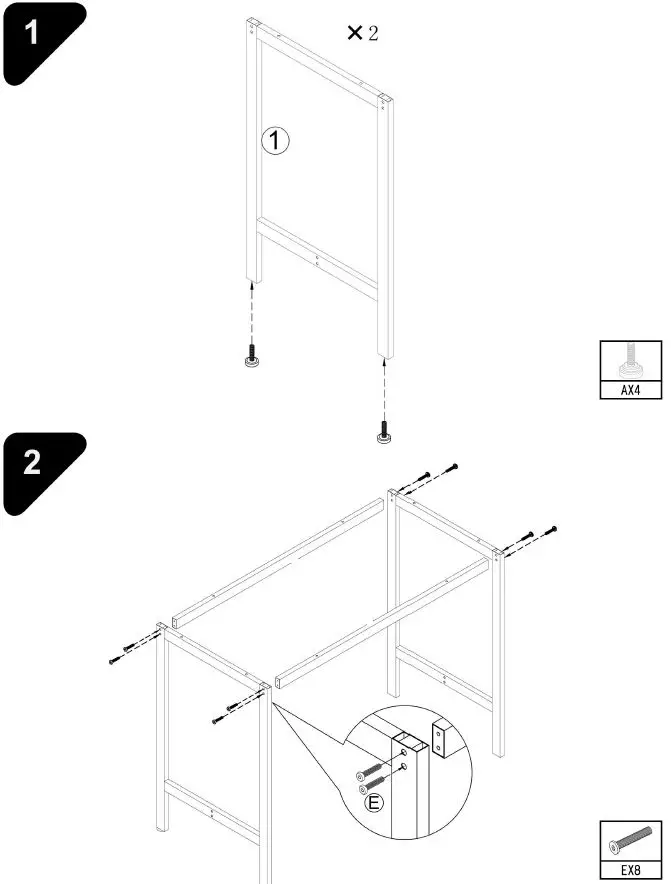 1

×2

①

AX4

2

Ⓔ

EX8