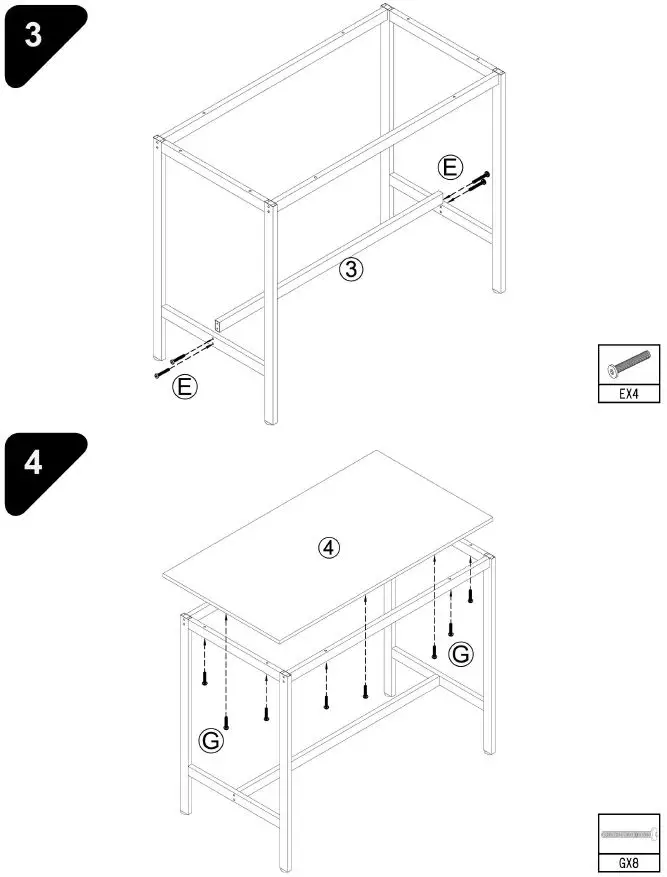 3

E

3

E

EX4

4

4

G

G

GX8