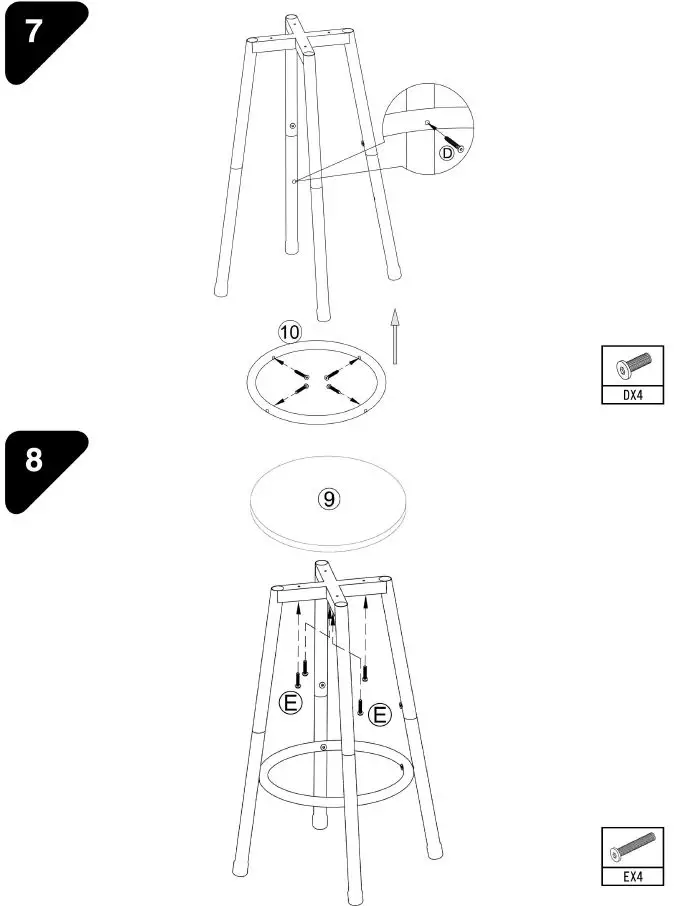 7

D

10

DX4

8

9

E

E

EX4