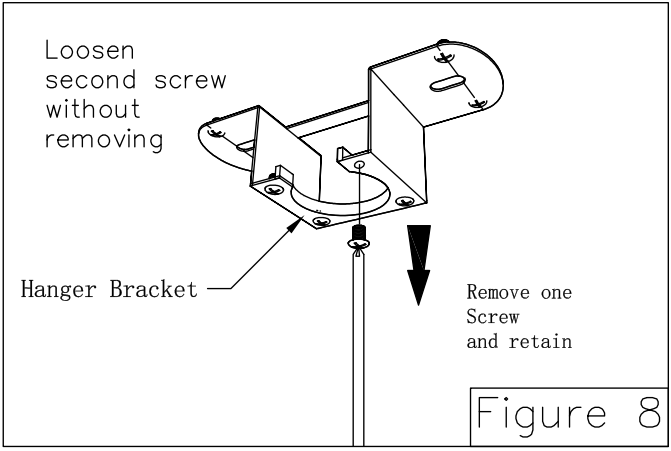 Loosen second screw without removing

Hanger Bracket

Remove one Screw and retain

Figure 8