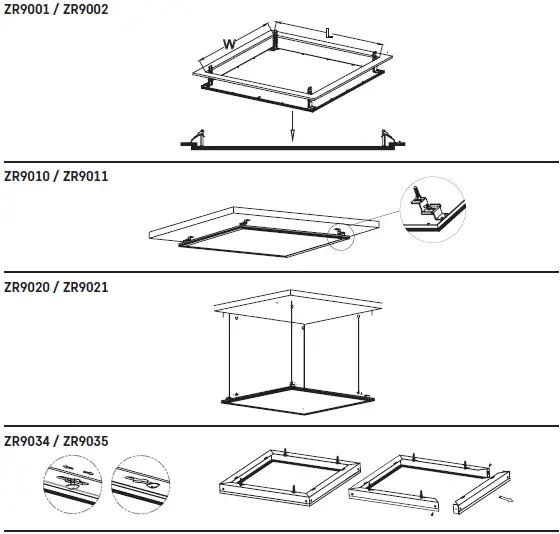 ZR9001 / ZR9002

W

L

ZR9010 / ZR9011

ZR9020 / ZR9021

ZR9034 / ZR9035