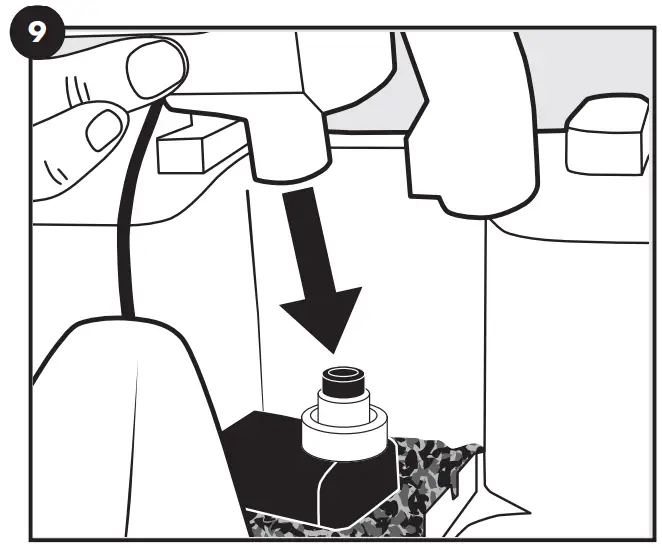 9