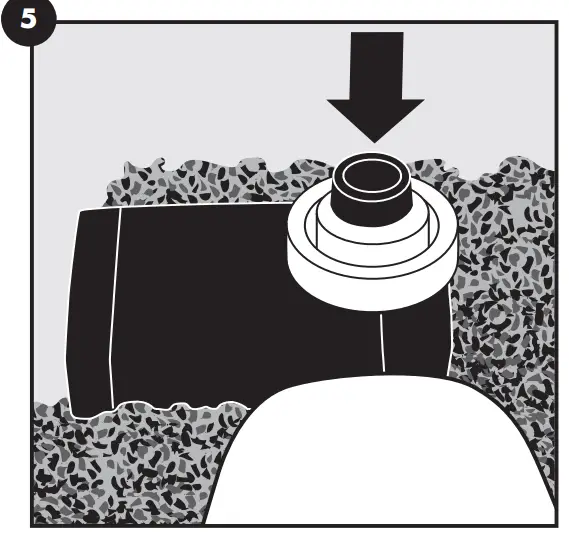 5