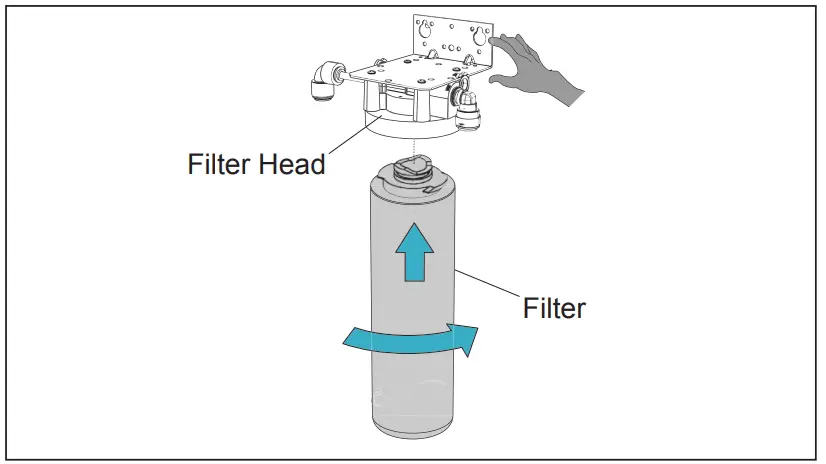 Filter Head

Filter