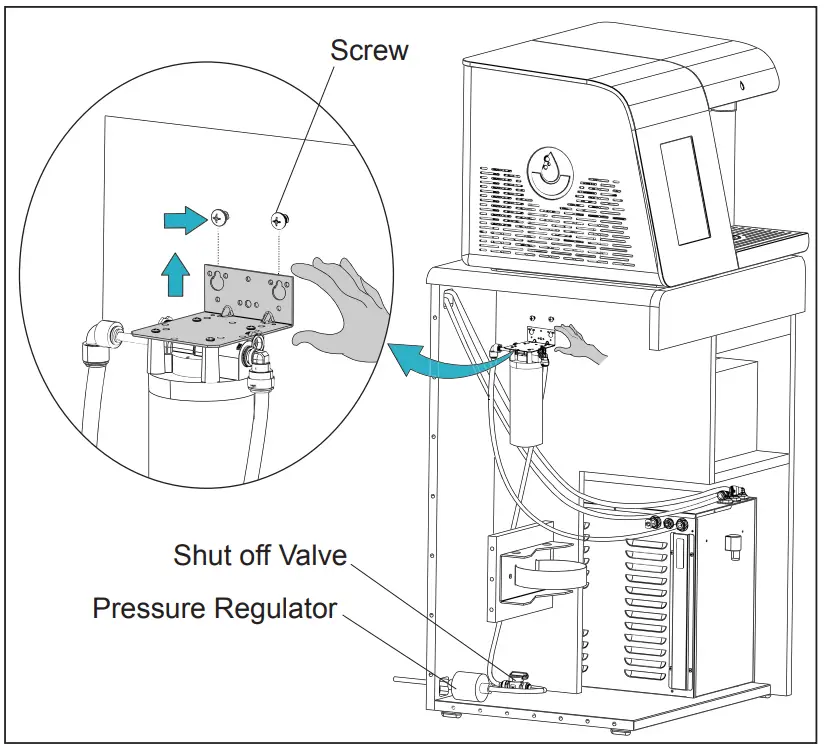 Screw

Shut off Valve

Pressure Regulator