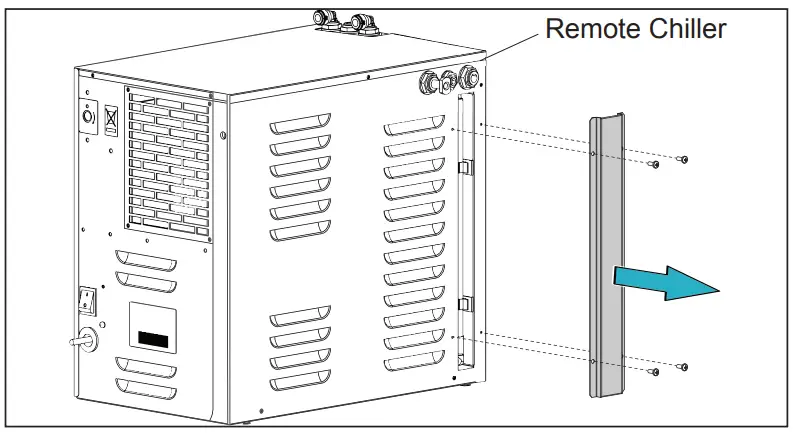 Remote Chiller