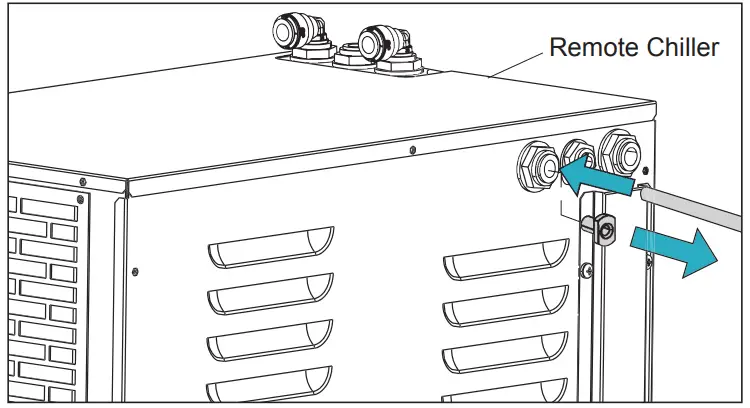 Remote Chiller