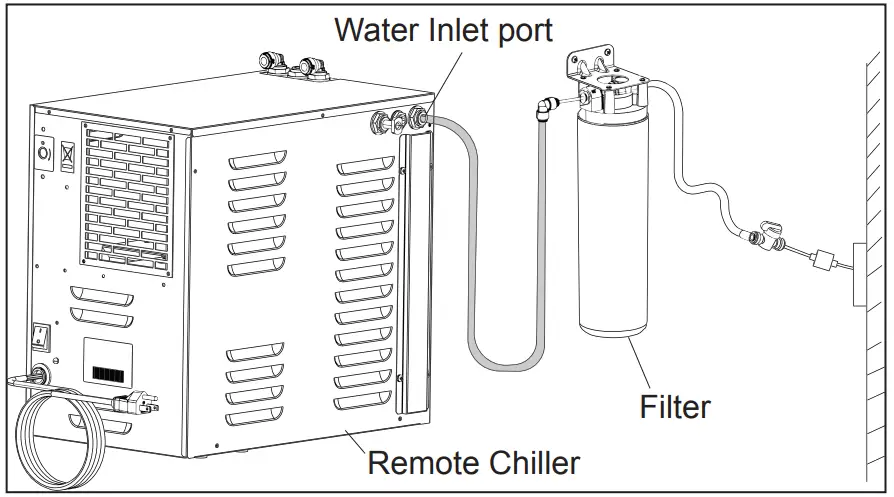 Water Inlet port

Filter

Remote Chiller