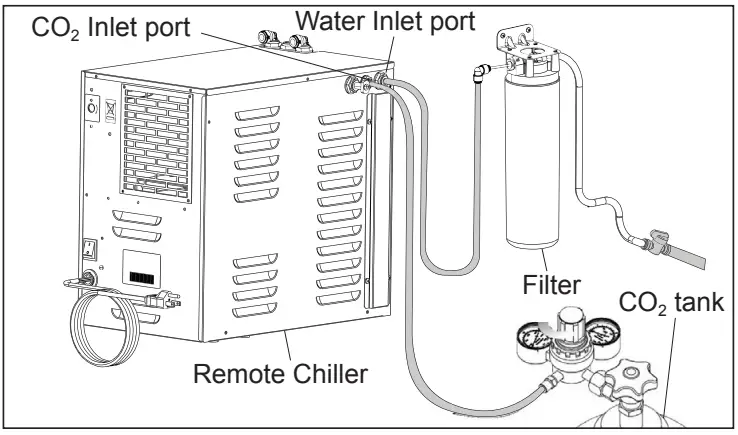 $CO_2$ Inlet port
Water Inlet port
Filter
$CO_2$ tank
Remote Chiller