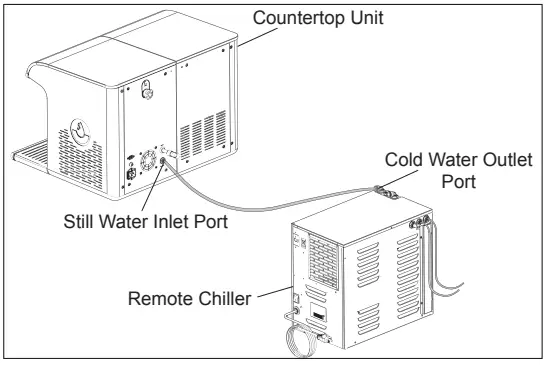 Countertop Unit

Cold Water Outlet Port

Still Water Inlet Port

Remote Chiller