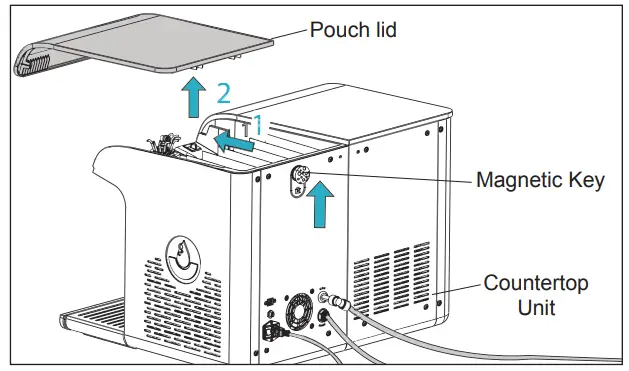 Pouch lid

2

1

Magnetic Key

Countertop Unit