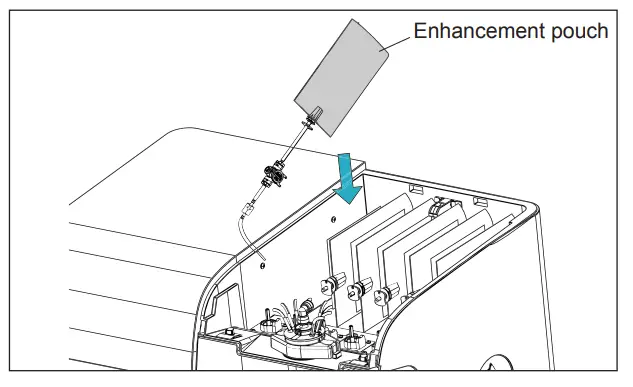 Enhancement pouch