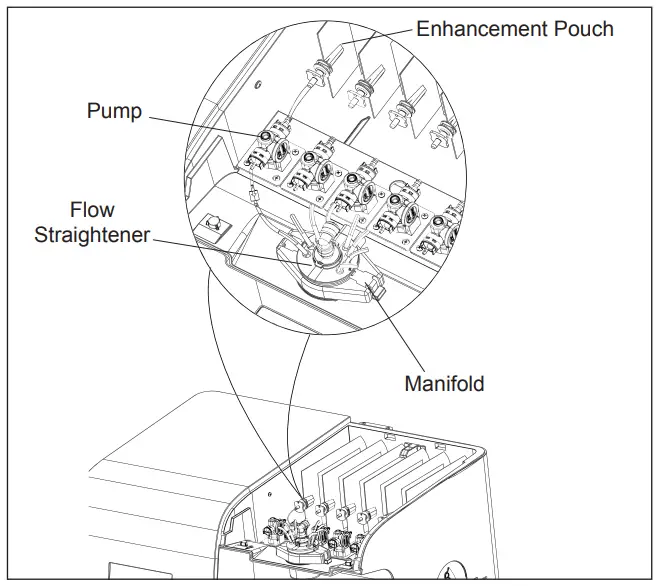 Enhancement Pouch

Pump

Flow Straightener

Manifold