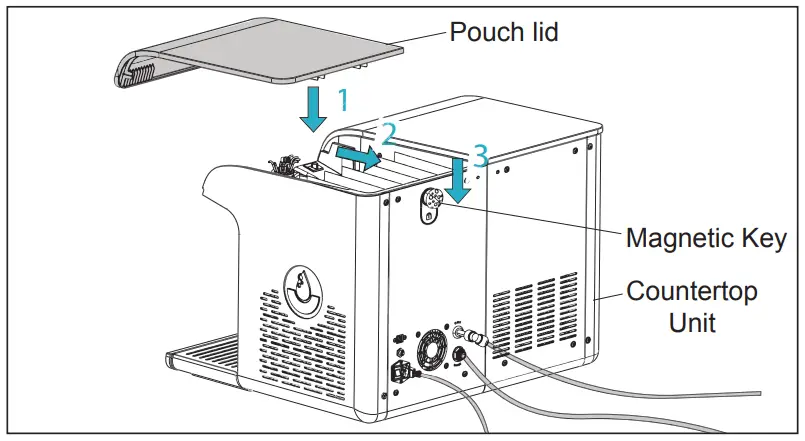 Pouch lid

1

2

3

Magnetic Key

Countertop Unit