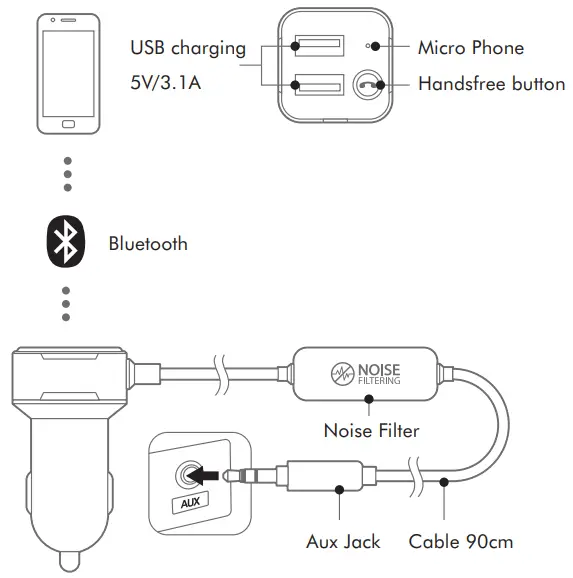 USB charging
5V/3.1A

Micro Phone
Handsfree button

Bluetooth

NOISE FILTERING

Noise Filter

AUX

Aux Jack
Cable 90cm