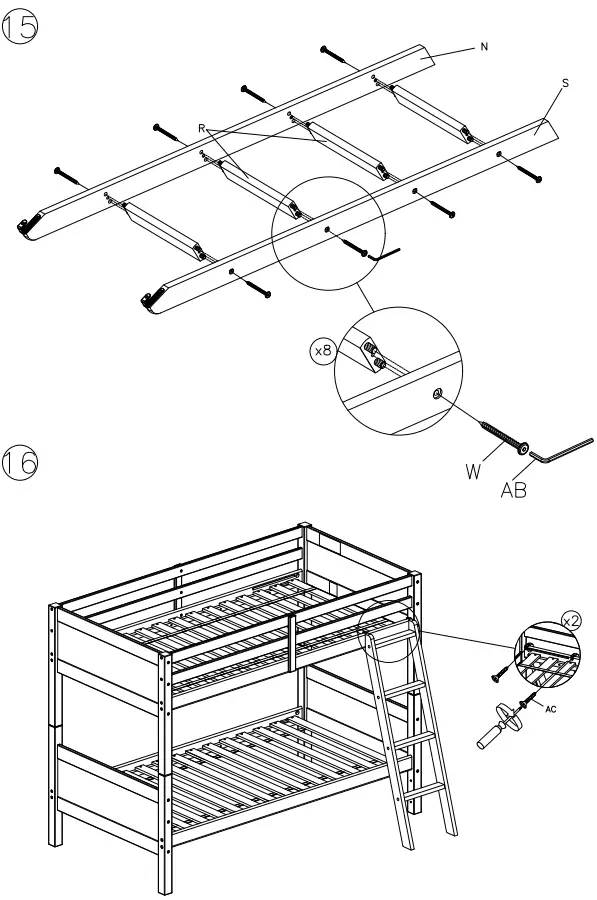 15

N

S

R

x8

W

AB

16

x2

AC