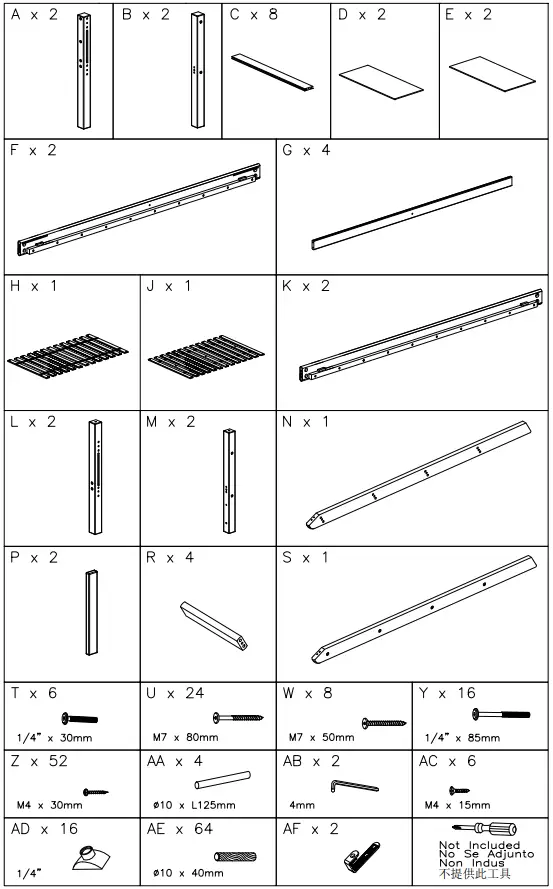 A x 2
B x 2
C x 8
D x 2
E x 2
F x 2
G x 4
H x 1
J x 1
K x 2
L x 2
M x 2
N x 1
P x 2
R x 4
S x 1
T x 6
1/4" x 30mm
U x 24
M7 x 80mm
W x 8
M7 x 50mm
Y x 16
1/4" x 85mm
Z x 52
M4 x 30mm
AA x 4
ø10 x L125mm
AB x 2
4mm
AC x 6
M4 x 15mm
AD x 16
1/4"
AE x 64
ø10 x 40mm
AF x 2
Not Included
No Se Adjunto
Non Indus
不提供此工具