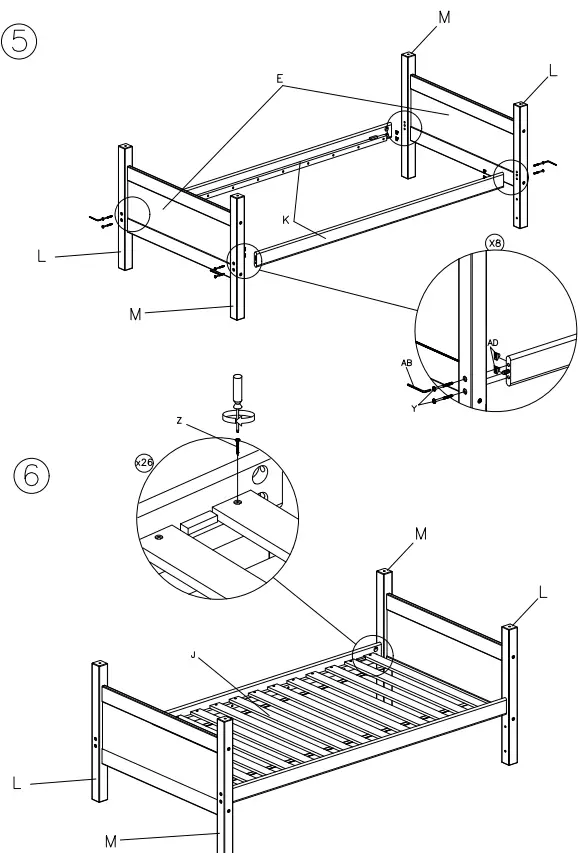 5

M

E

L

K

L

M

X8

AD

AB

Y

Z

6

x26

M

L

J

L

M