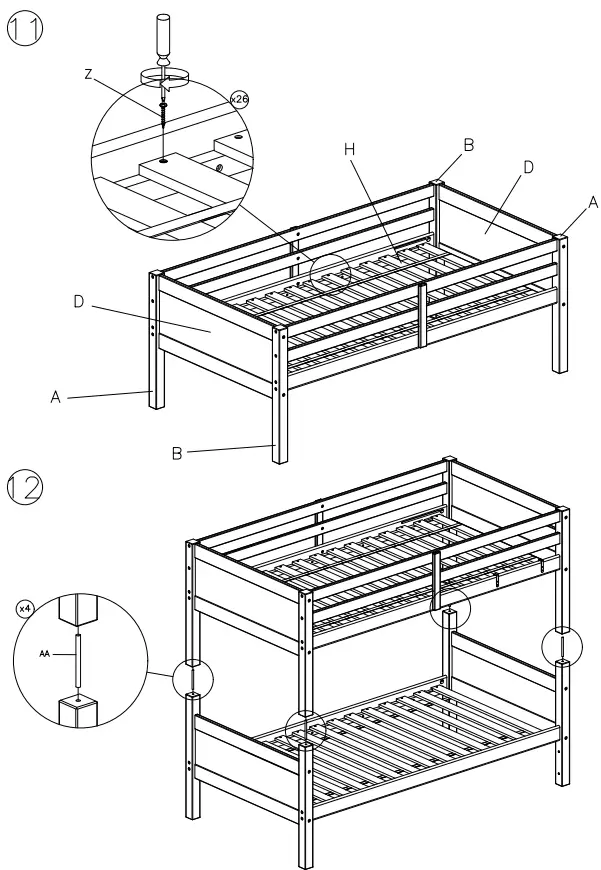 11

Z

x26

H

B

D

A

D

A

B

12

x4

AA