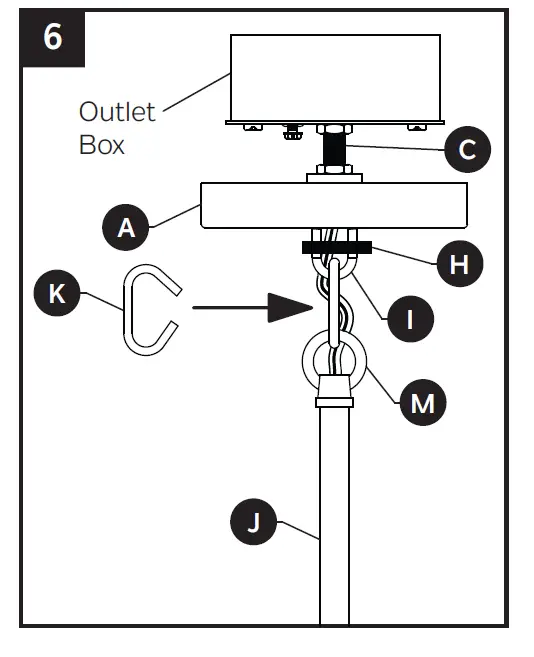 6

Outlet Box

C

A

H

K

I

M

J