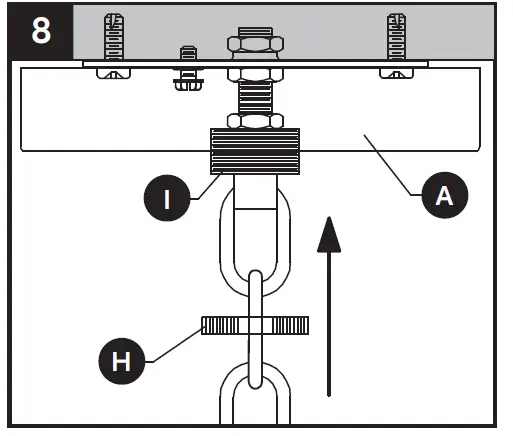 8

I

A

H