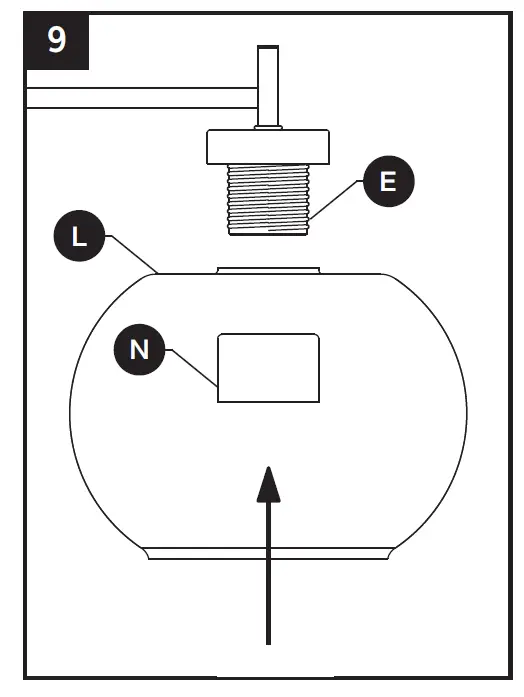 9
E
L
N