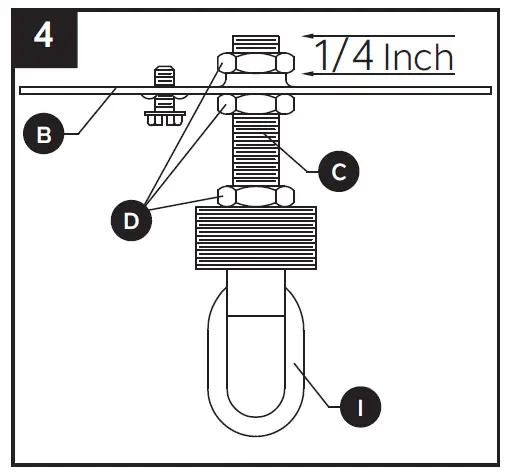 4

1/4 Inch

B

C

D

I