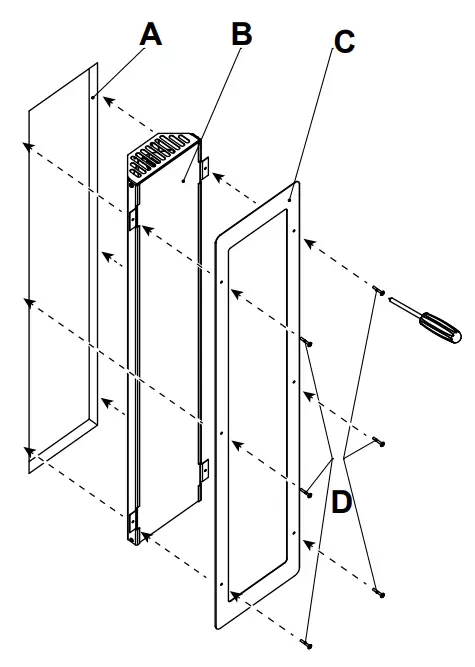 A
B
C
D