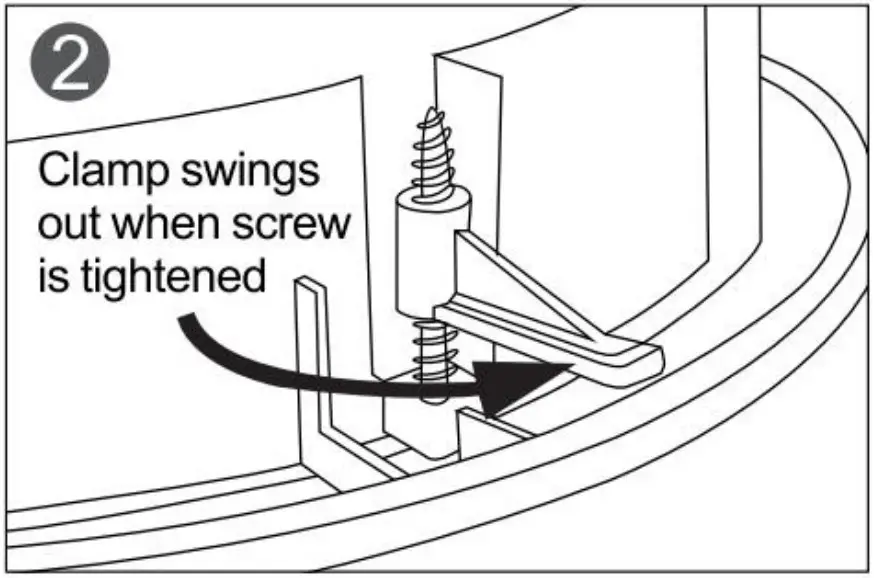 2

Clamp swings out when screw is tightened