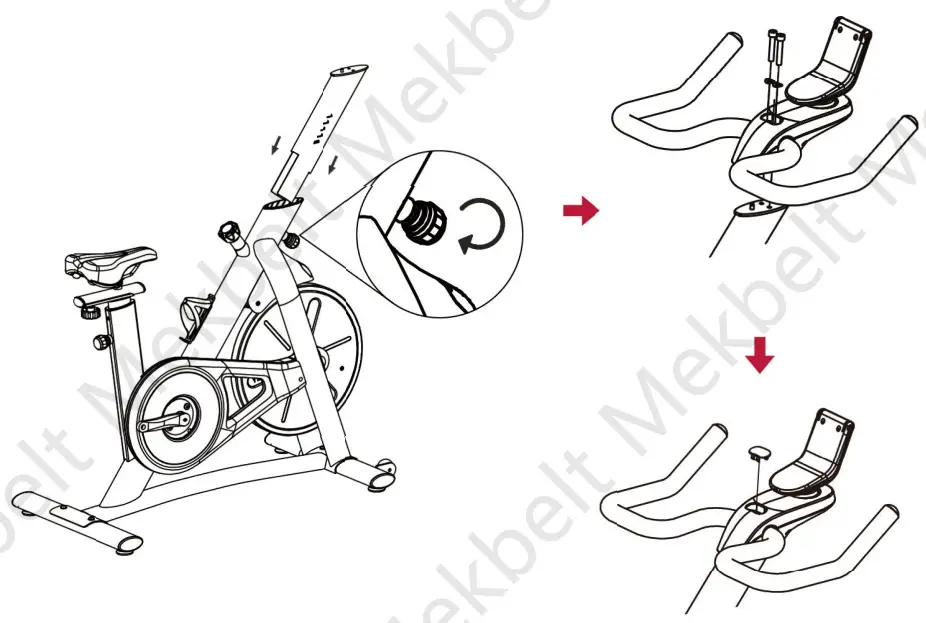 Mekbelt Mekbelt Mekbelt Mekbelt