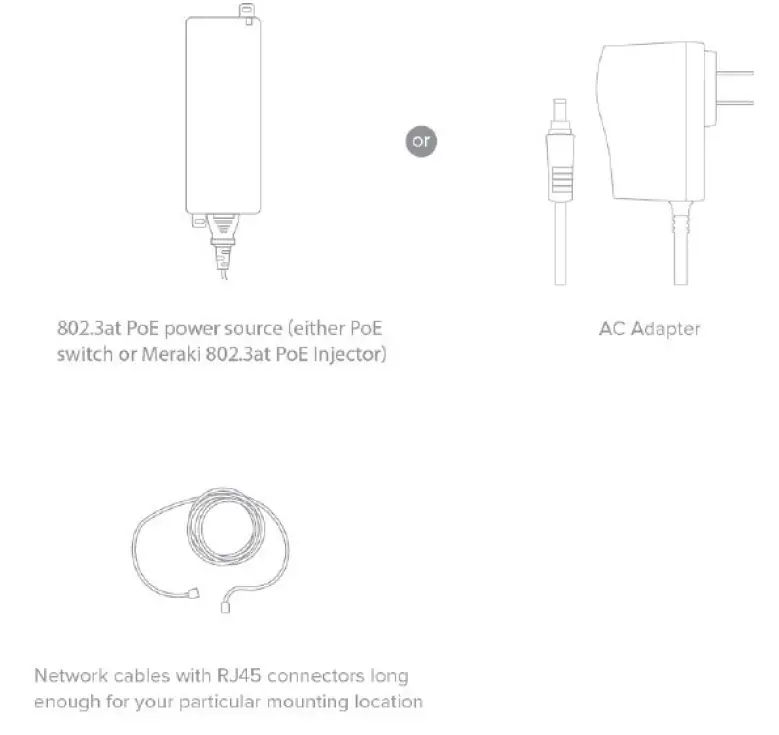 or

802.3at PoE power source (either PoE switch or Meraki 802.3at PoE Injector)

AC Adapter

Network cables with RJ45 connectors long enough for your particular mounting location