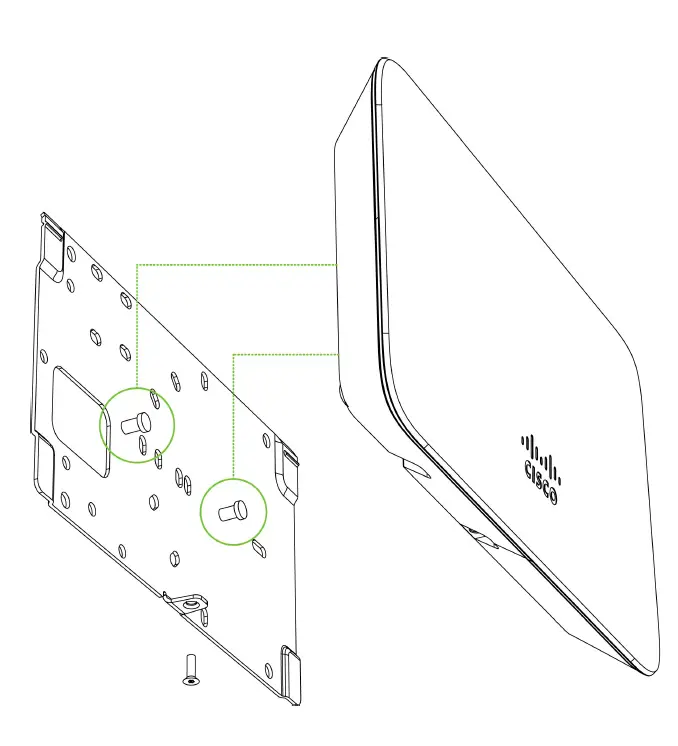 CISCO