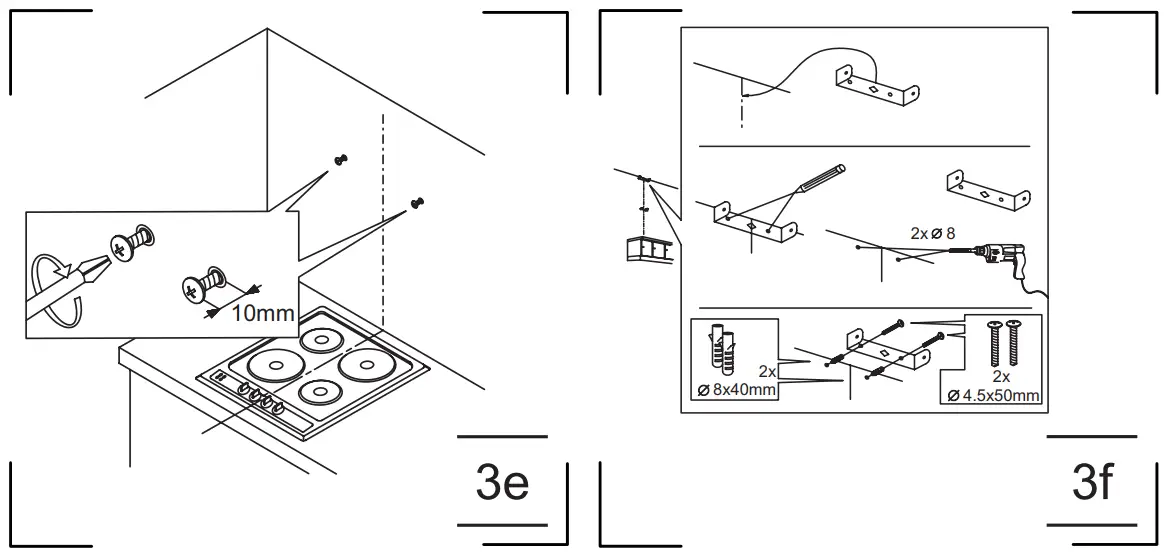 10mm

3e

2x Ø 8

2x

Ø 8x40mm

2x

Ø 4.5x50mm

3f