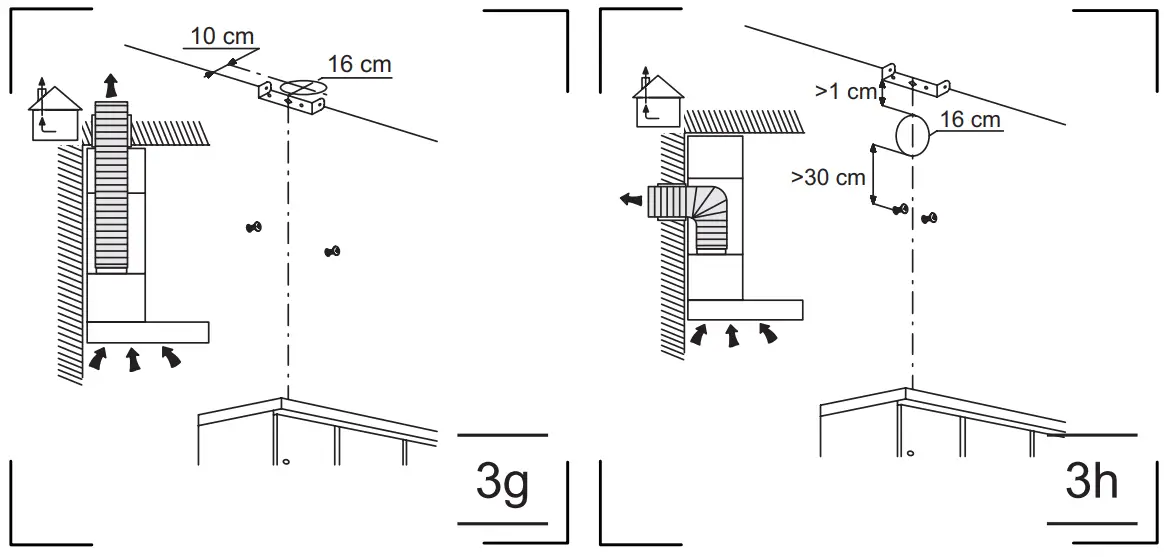 10 cm

16 cm

3g

>1 cm

16 cm

>30 cm

3h