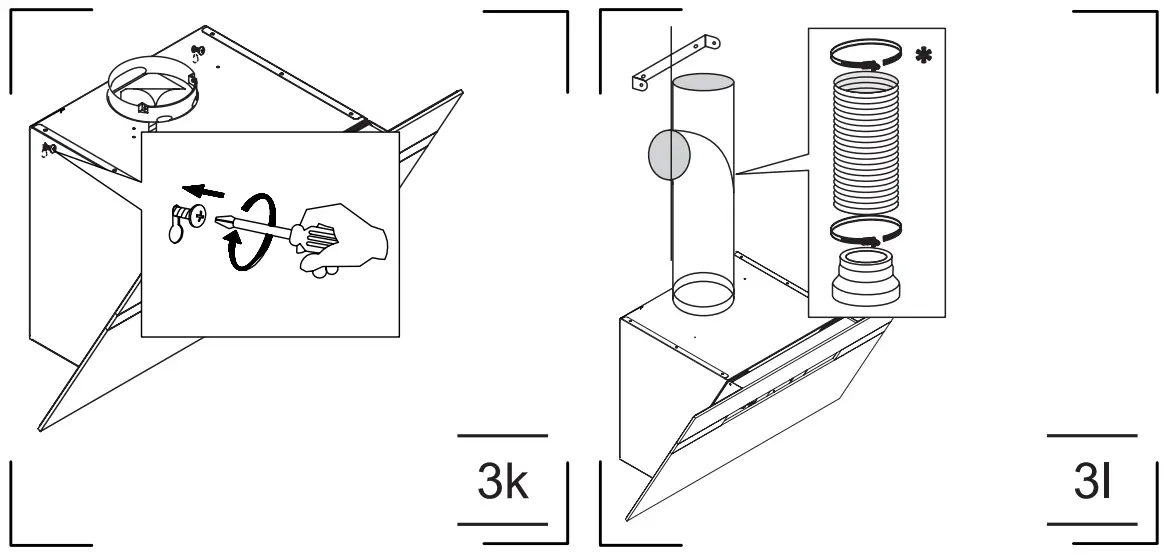 3k

*

3l