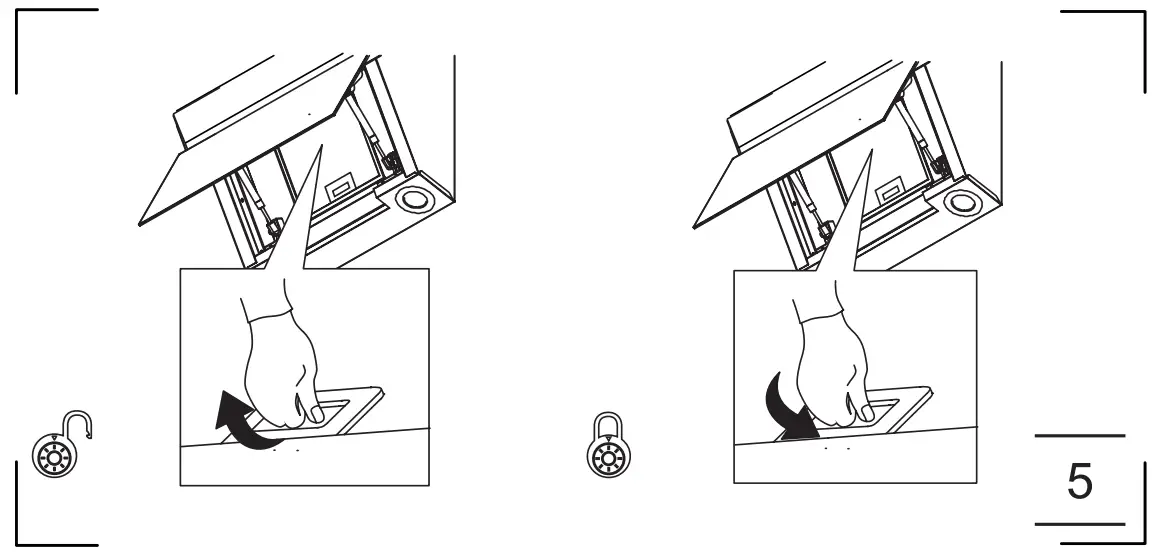 5