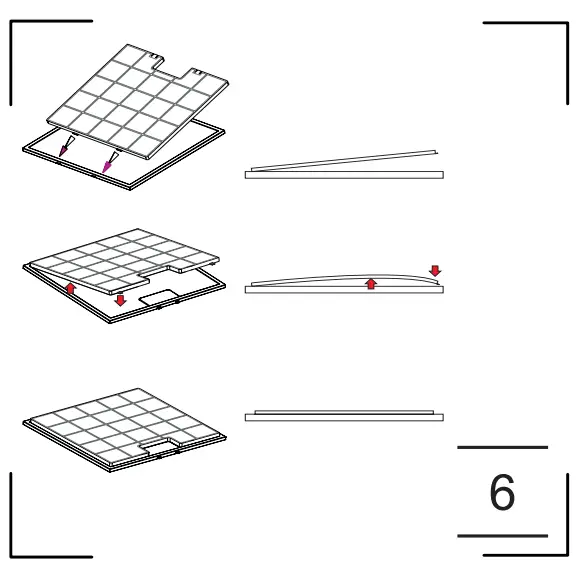 6