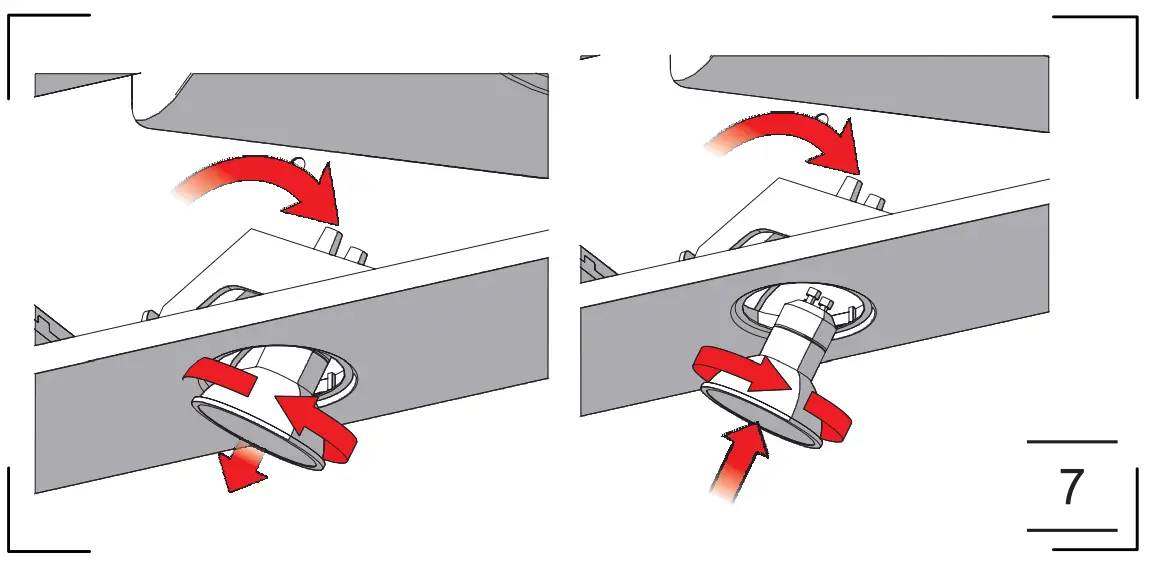 7