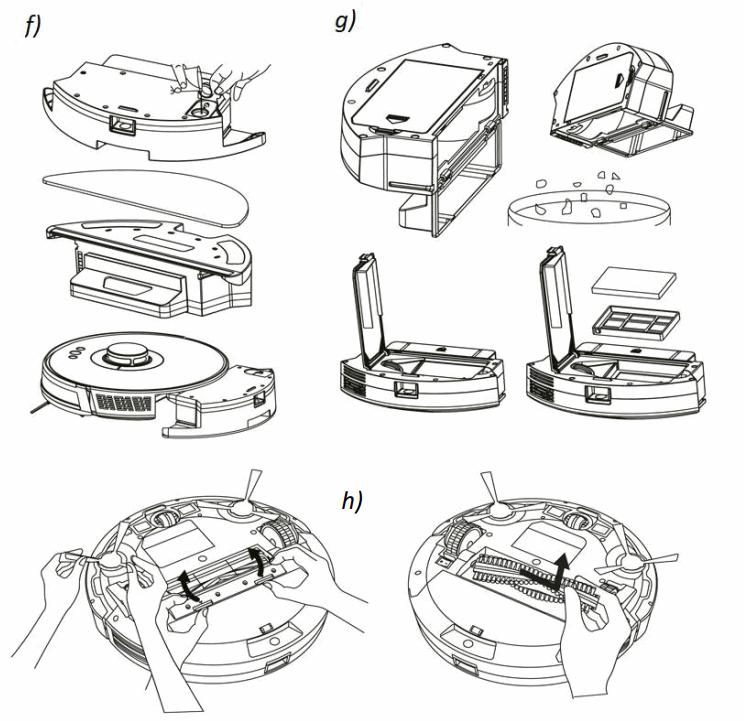 f)

g)

h)