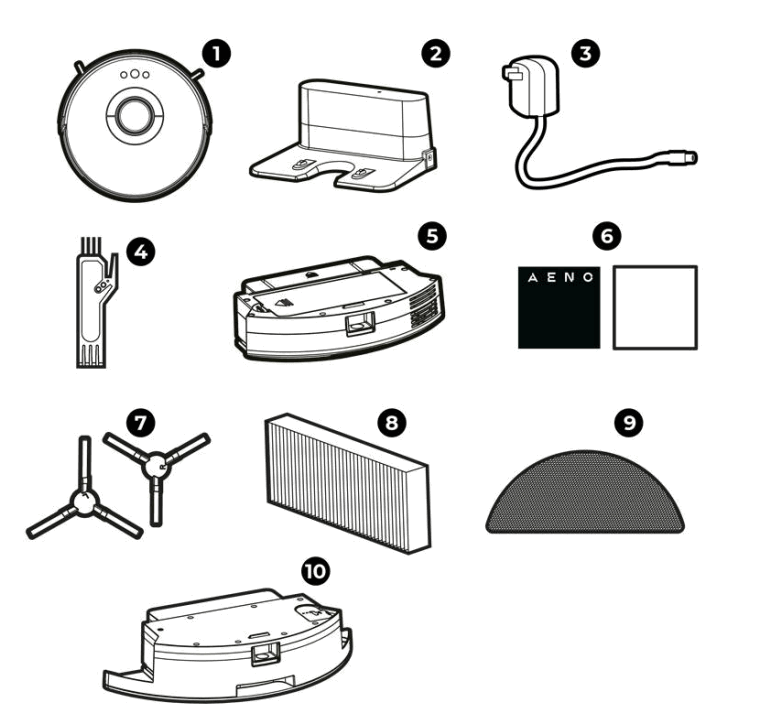 1
2
3
4
5
6
AENO
7
8
9
10