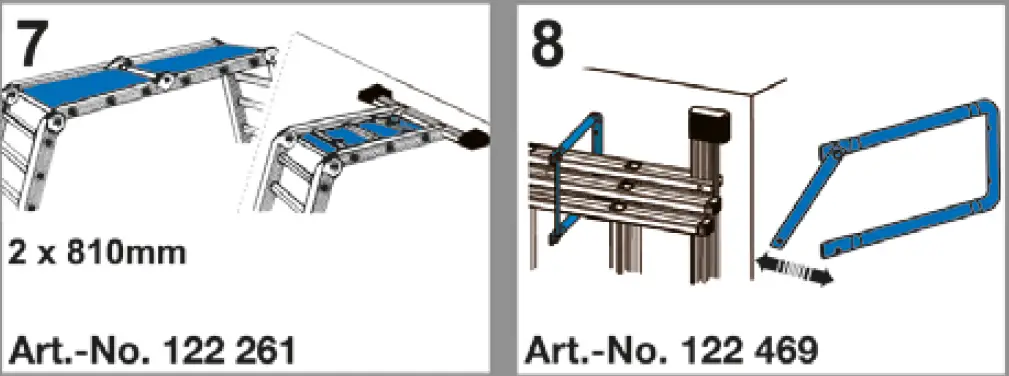 7

2 x 810mm

Art.-No. 122 261

8

Art.-No. 122 469