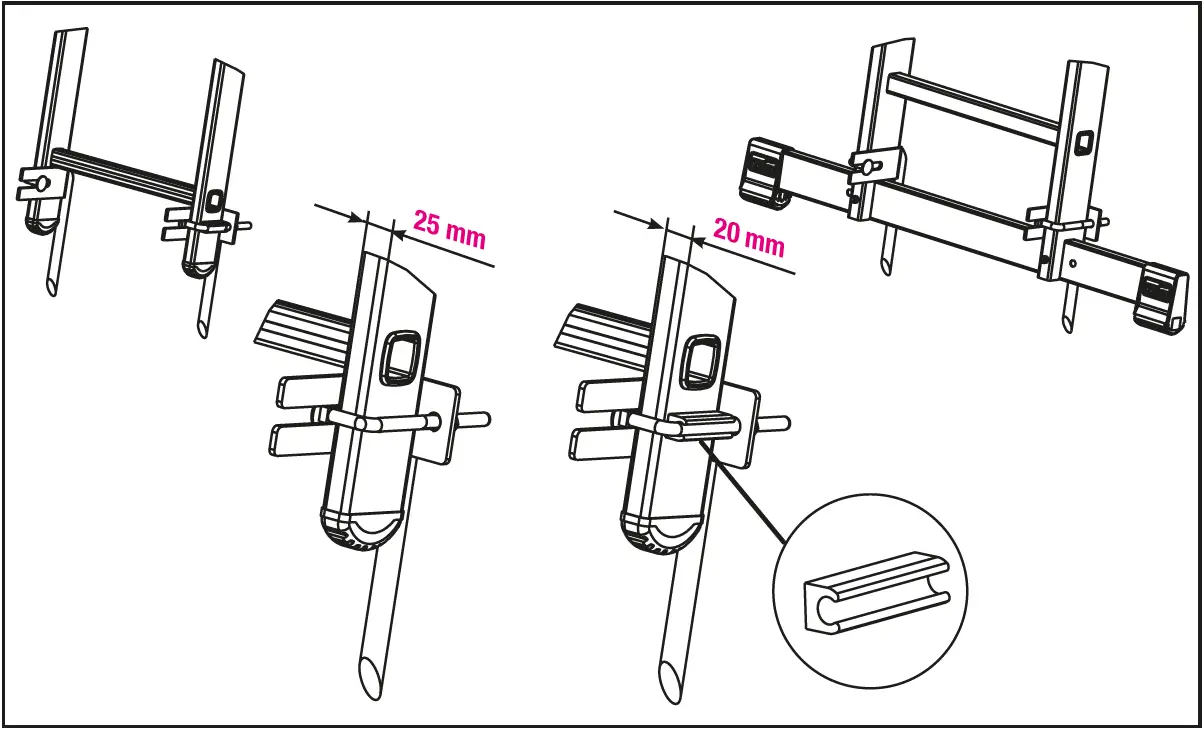 25 mm

20 mm