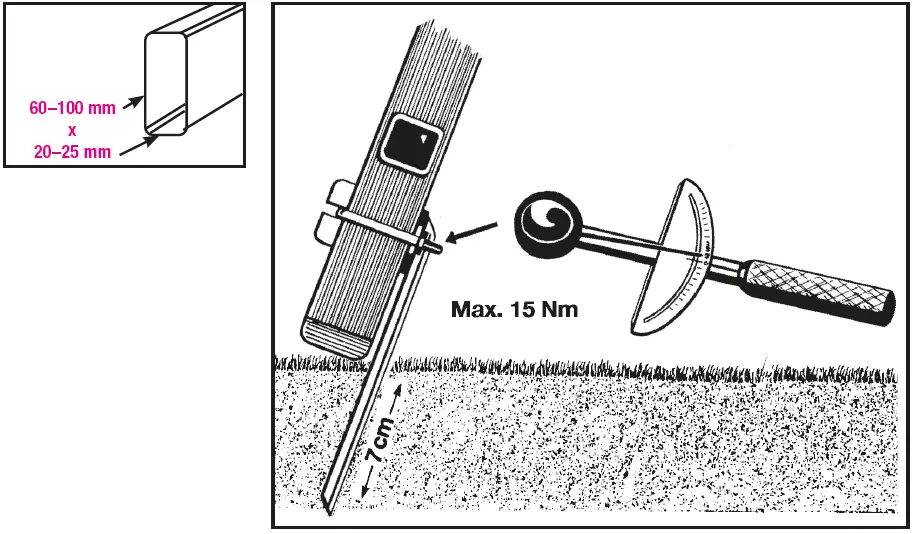 60–100 mm
x
20–25 mm

Max. 15 Nm

7 cm