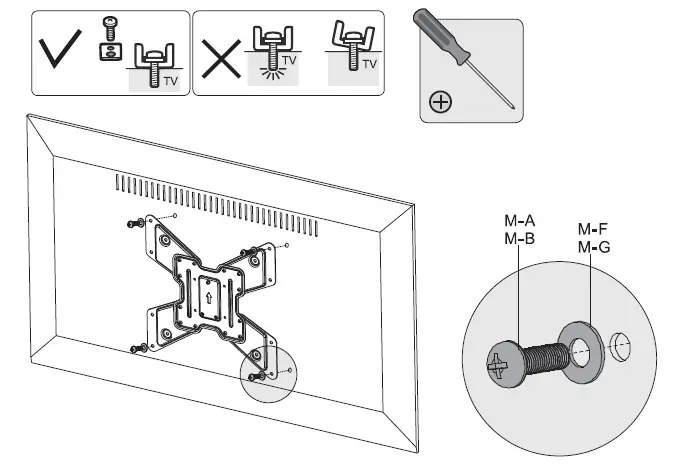 TV

TV

TV

M-A
M-B

M-F
M-G