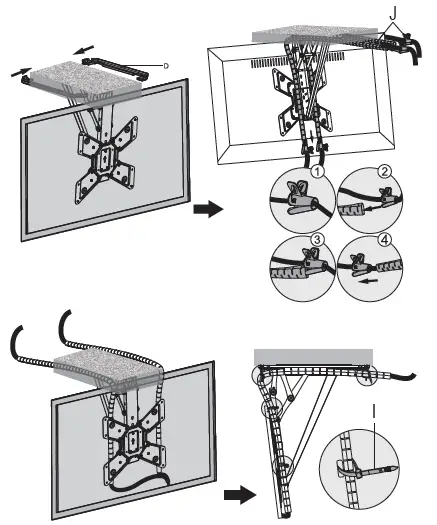 D

J

1

2

3

4

I