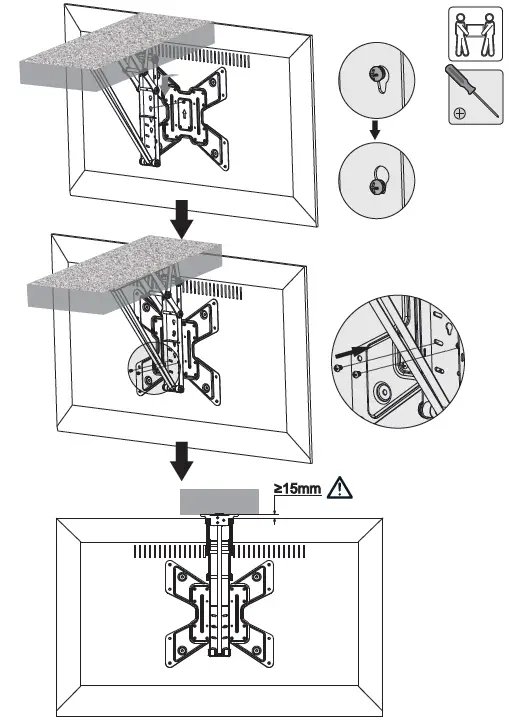 ≥15mm