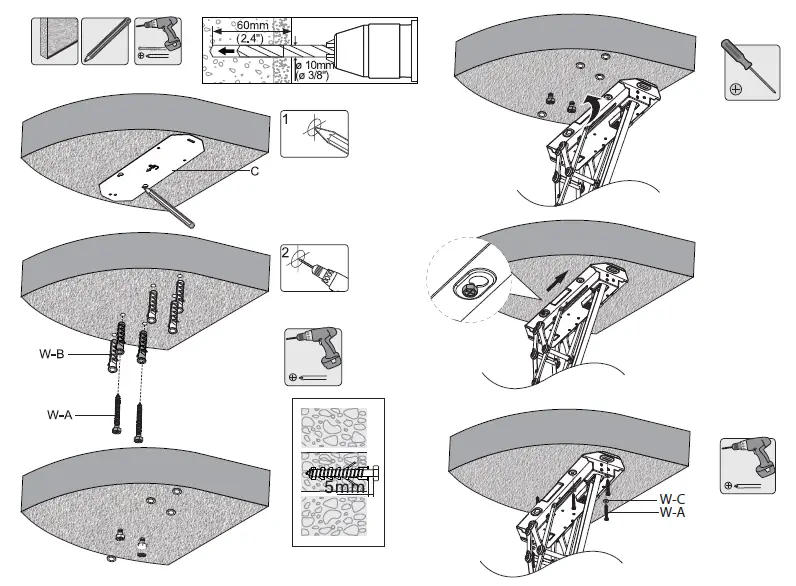 60mm
(2.4")
ø 10mm
(ø 3/8")
1
C
2
W-B
W-A
5mm
W-C
W-A